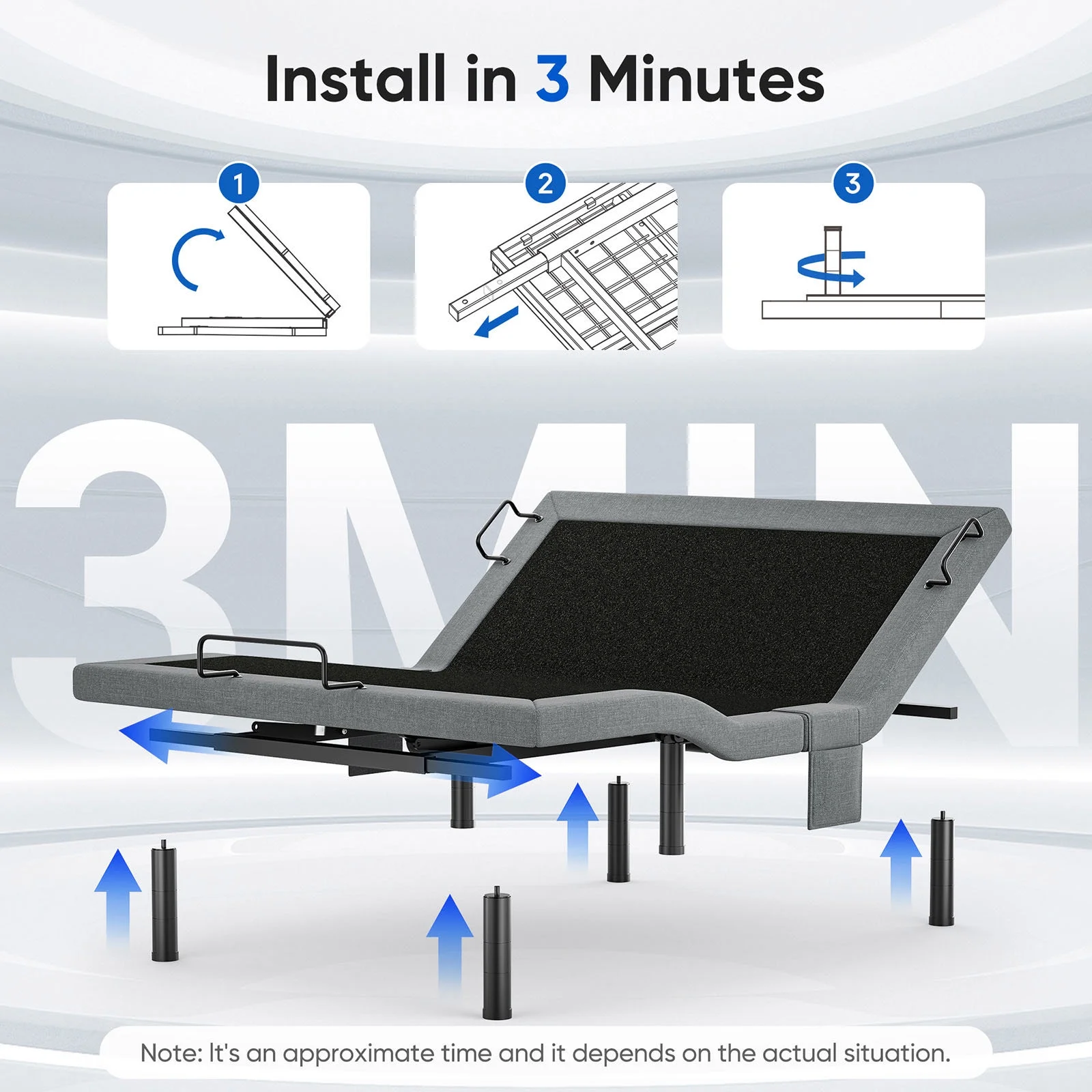 Install in 3 Minutes

1

2

3

3MIN

Note: It's an approximate time and it depends on the actual situation.