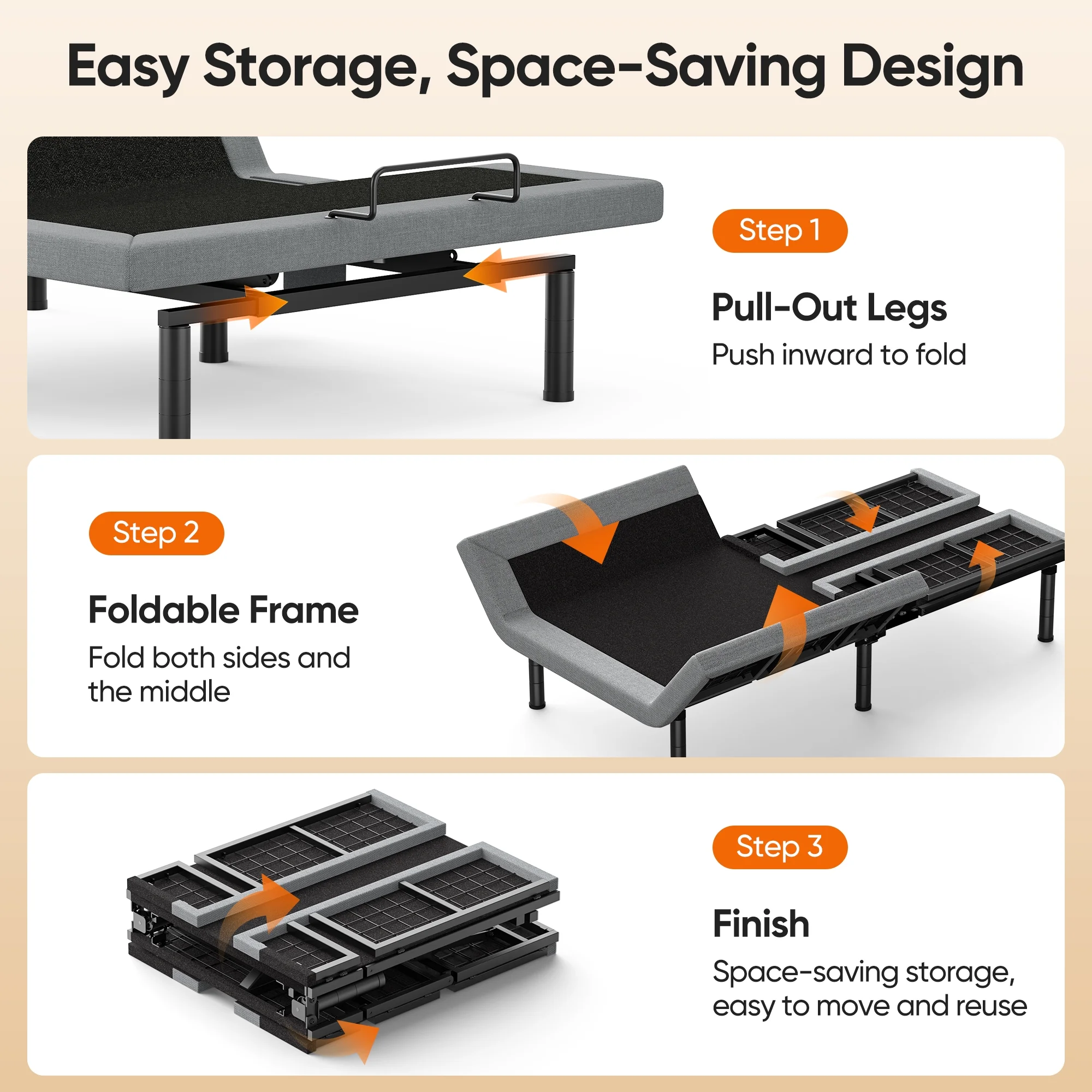 Easy Storage, Space-Saving Design

Step 1

Pull-Out Legs

Push inward to fold

Step 2

Foldable Frame

Fold both sides and the middle

Step 3

Finish

Space-saving storage, easy to move and reuse