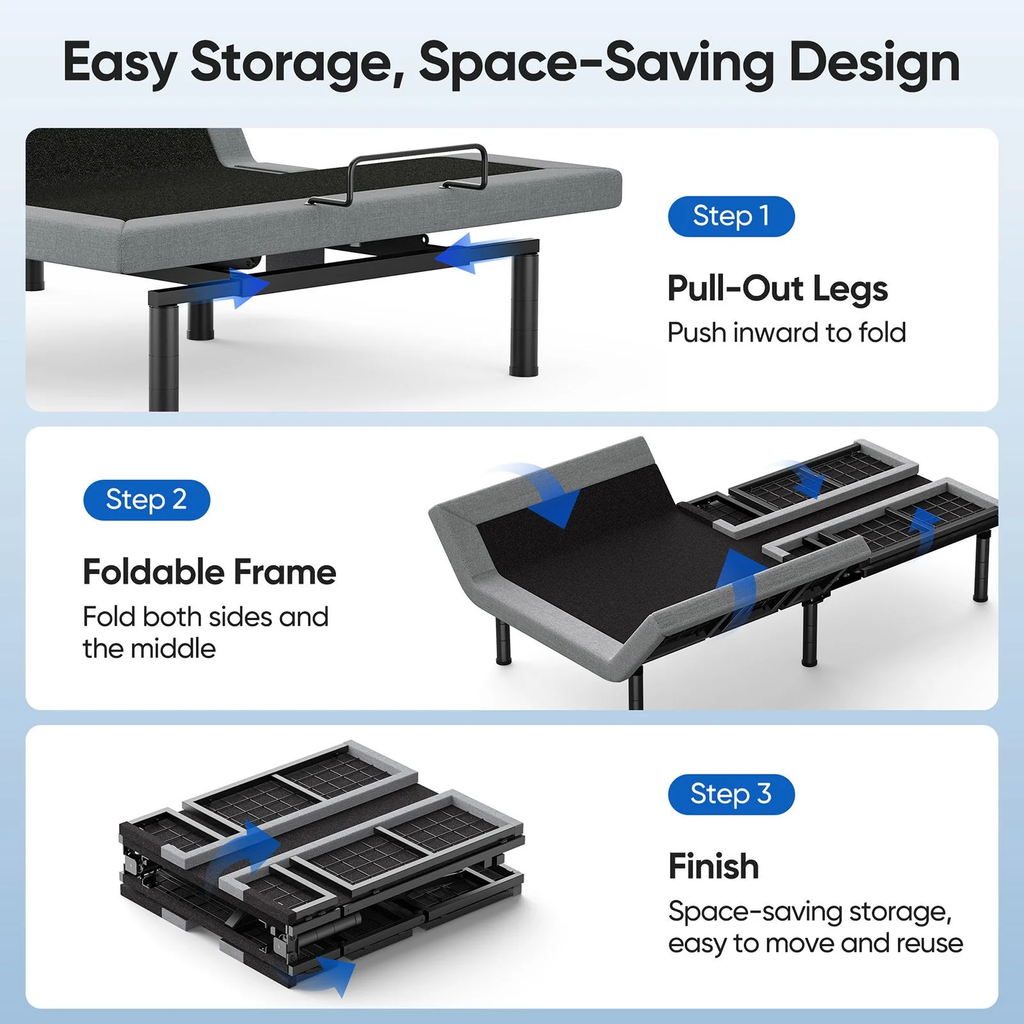 Easy Storage, Space-Saving Design

Step 1

Pull-Out Legs

Push inward to fold

Step 2

Foldable Frame

Fold both sides and the middle

Step 3

Finish

Space-saving storage, easy to move and reuse